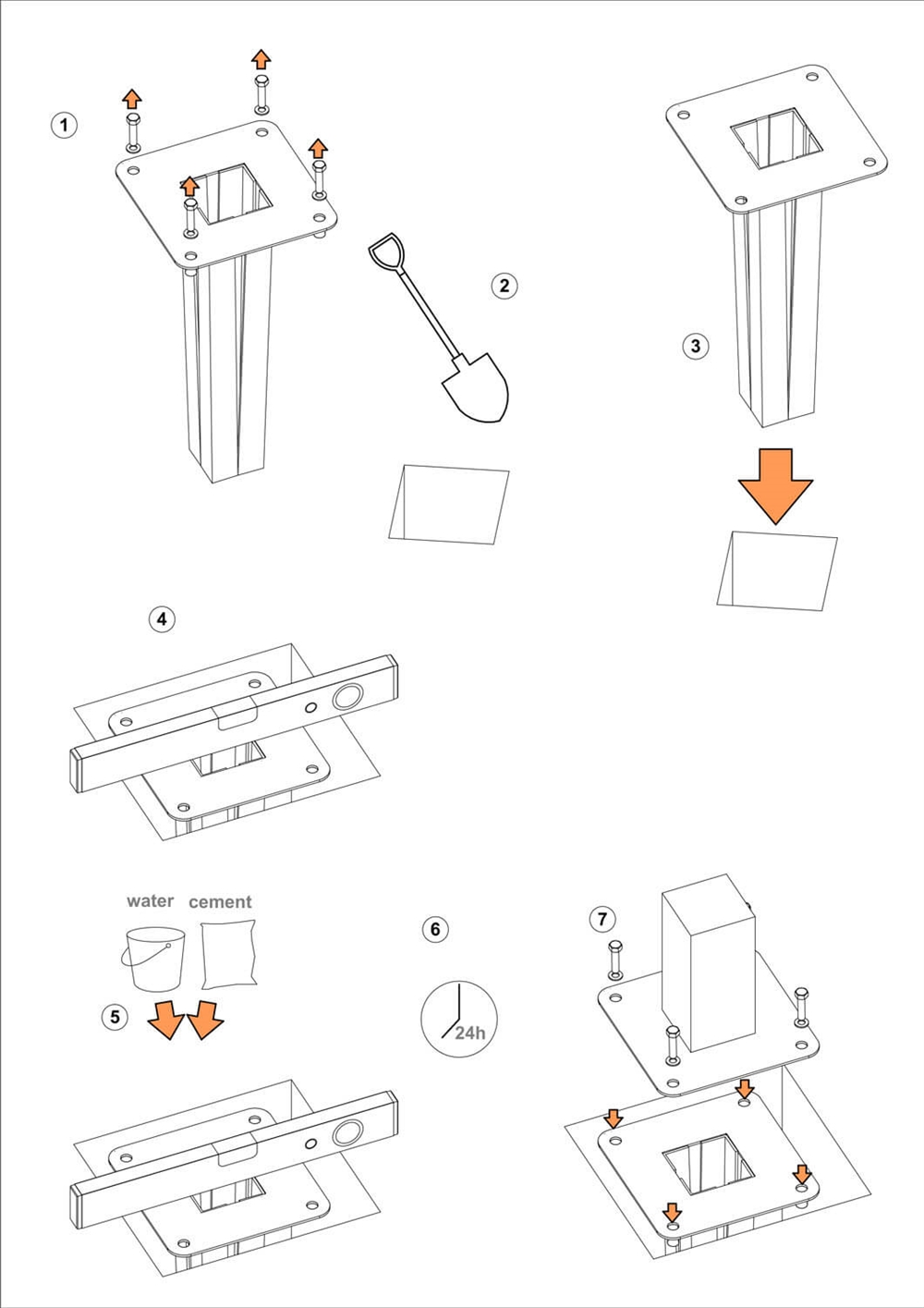 1

2

3

4

water cement

5

6

24h

7